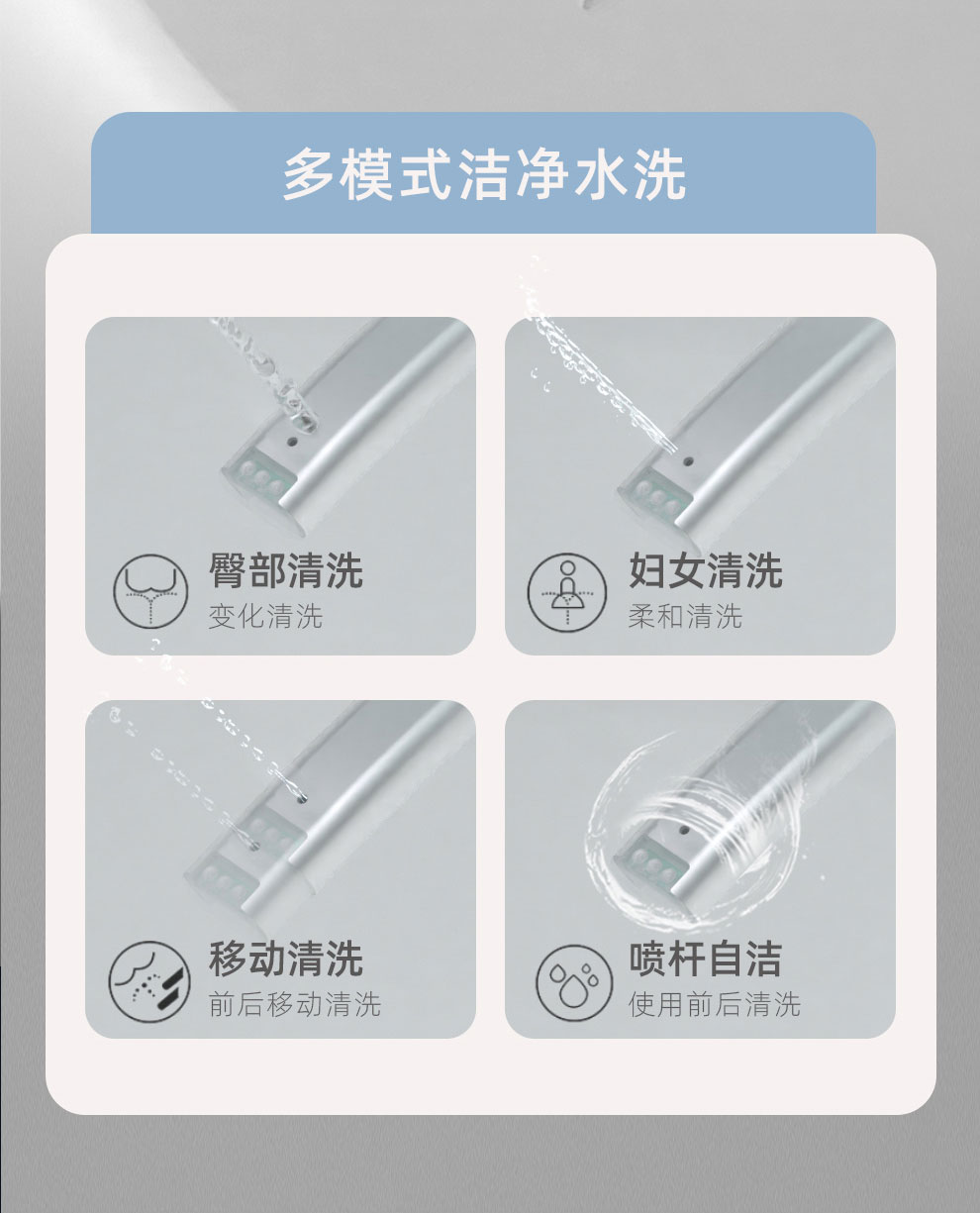 多模式洁净水洗

臀部清洗
变化清洗

妇女清洗
柔和清洗

移动清洗
前后移动清洗

喷杆自洁
使用前后清洗